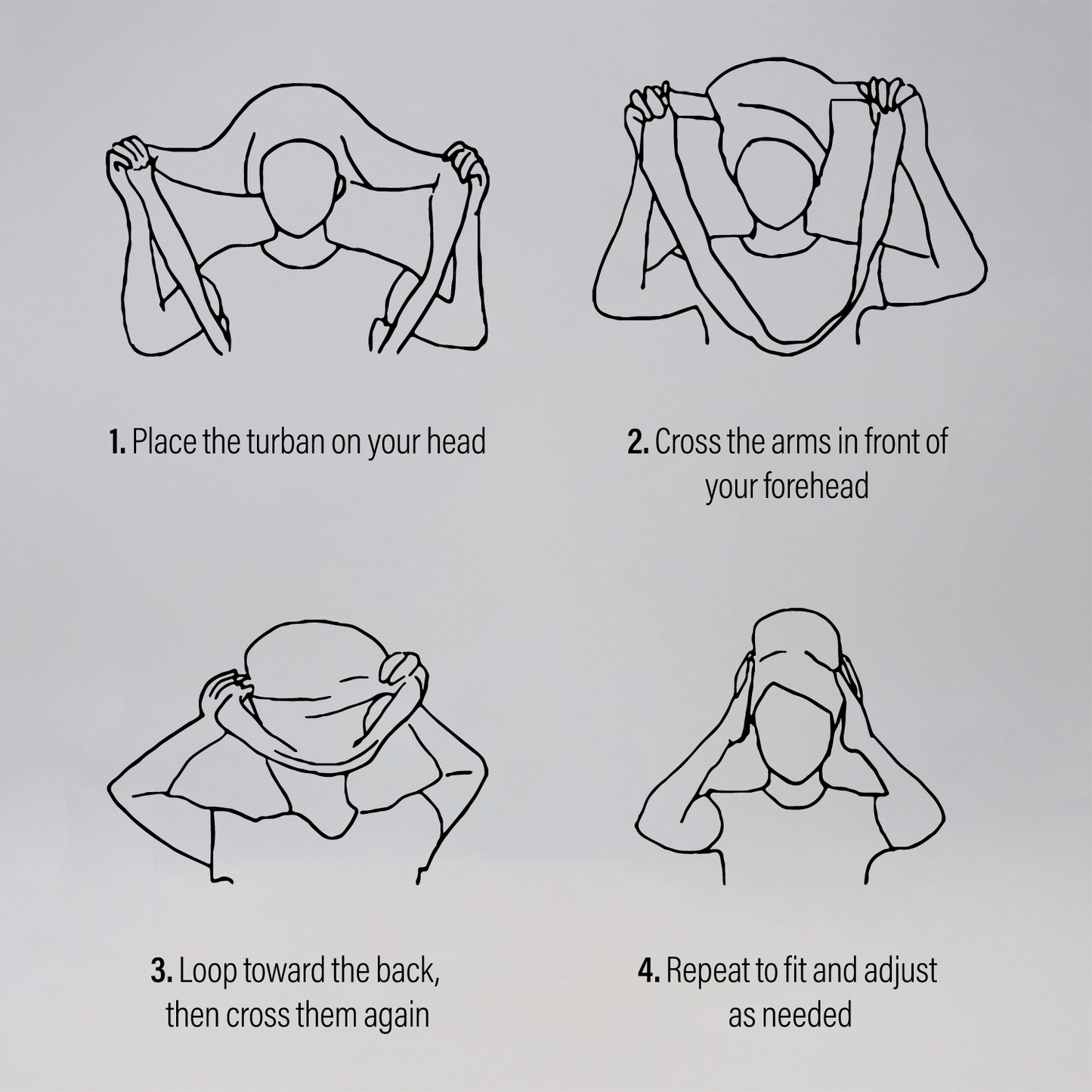 1. Place the turban on your head

2. Cross the arms in front of your forehead

3. Loop toward the back, then cross them again

4. Repeat to fit and adjust as needed